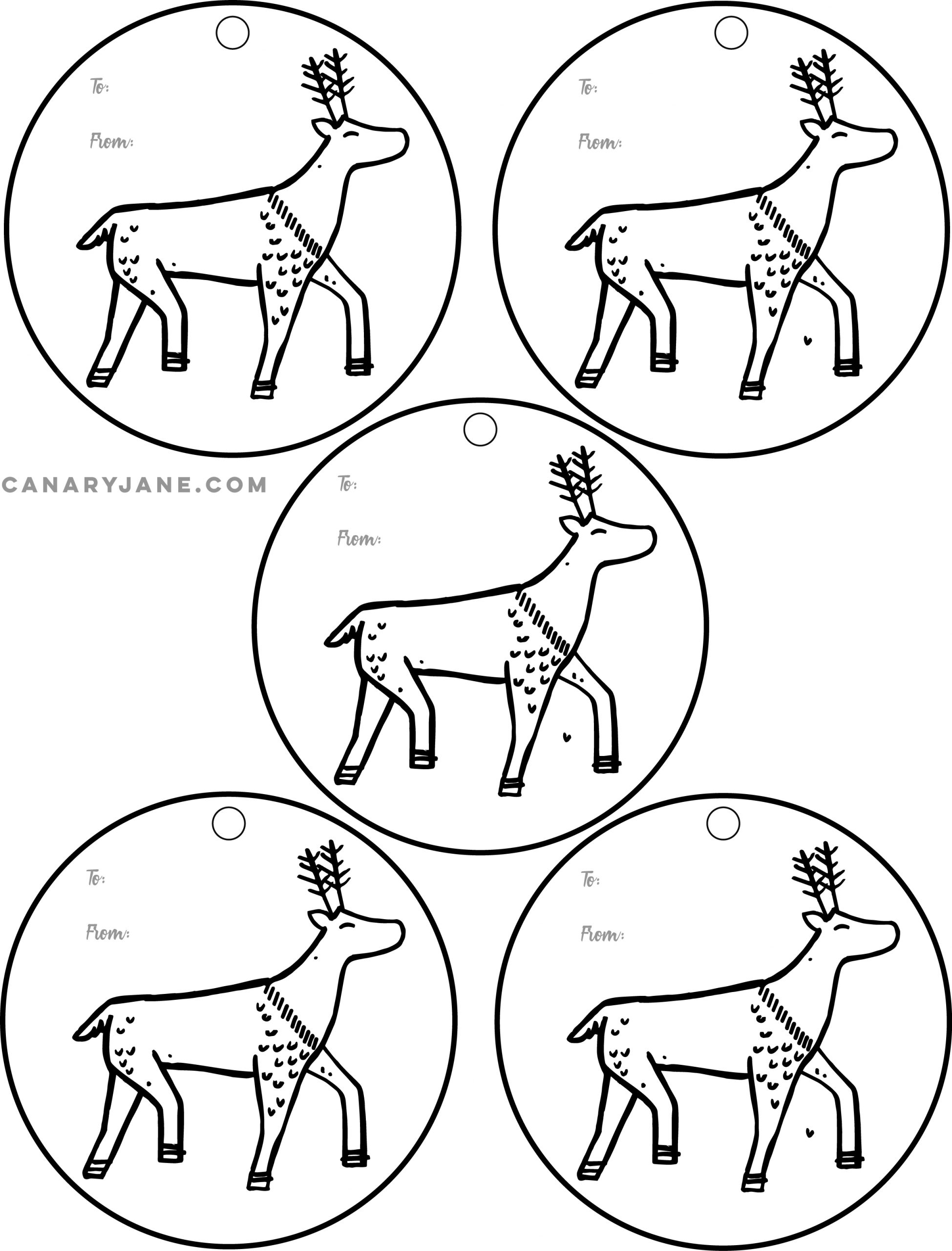 To:

From:

To:

From:

CANARYJANE.COM

To:

From:

To:

From:

To:

From: